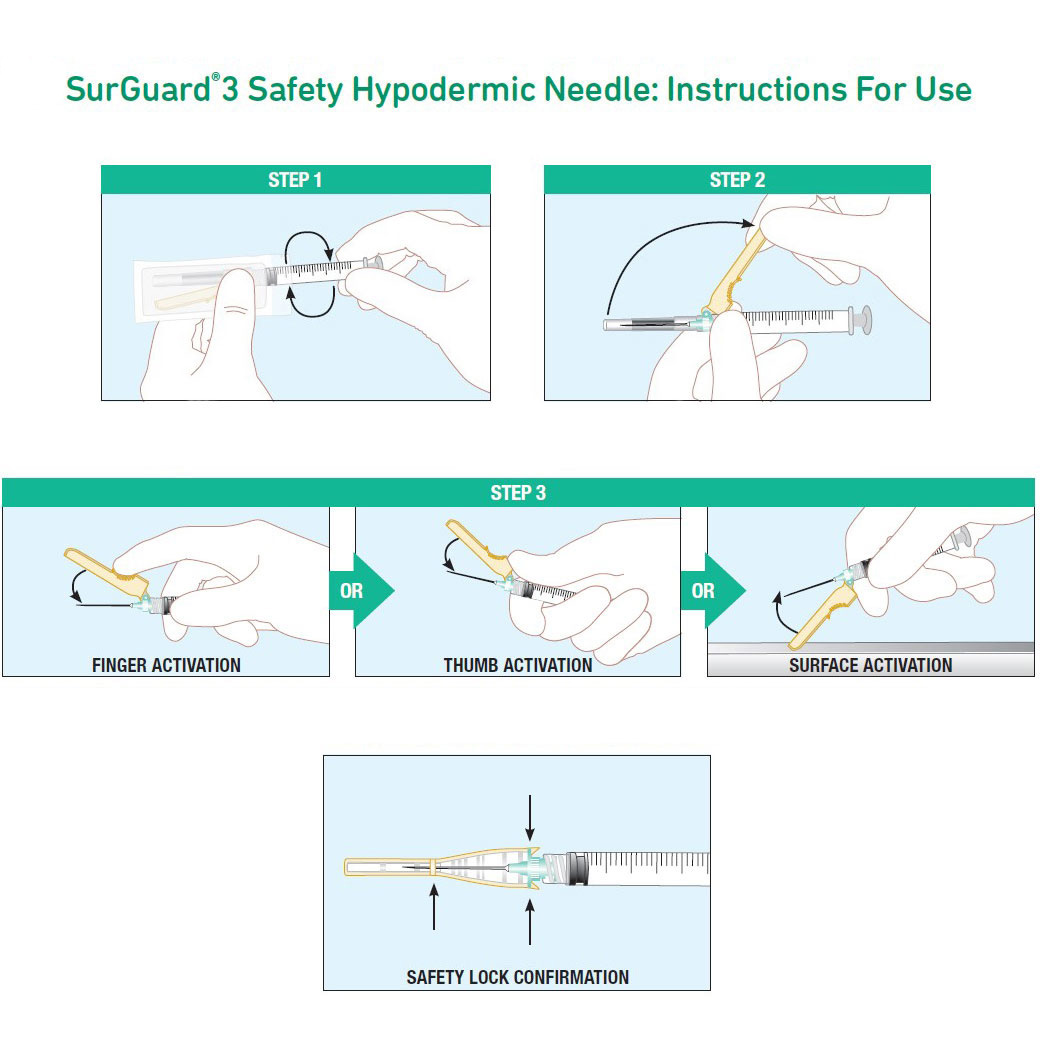 SurGuard®3 Safety Hypodermic Needle: Instructions For Use

STEP 1

STEP 2

STEP 3

FINGER ACTIVATION

OR

THUMB ACTIVATION

OR

SURFACE ACTIVATION

SAFETY LOCK CONFIRMATION