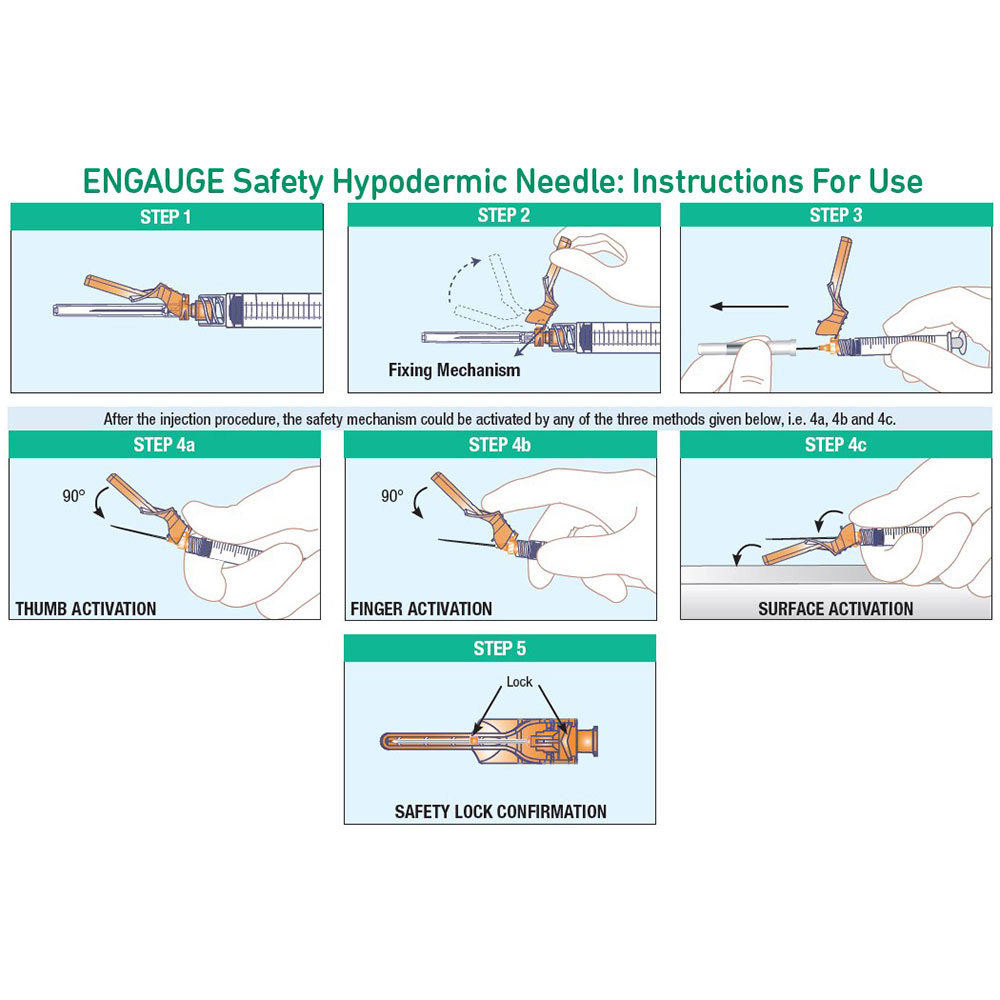 ENGAUGE Safety Hypodermic Needle: Instructions For Use

STEP 1

STEP 2

Fixing Mechanism

STEP 3

After the injection procedure, the safety mechanism could be activated by any of the three methods given below, i.e. 4a, 4b and 4c.

STEP 4a

90°

THUMB ACTIVATION

STEP 4b

90°

FINGER ACTIVATION

STEP 4c

SURFACE ACTIVATION

STEP 5

Lock

SAFETY LOCK CONFIRMATION