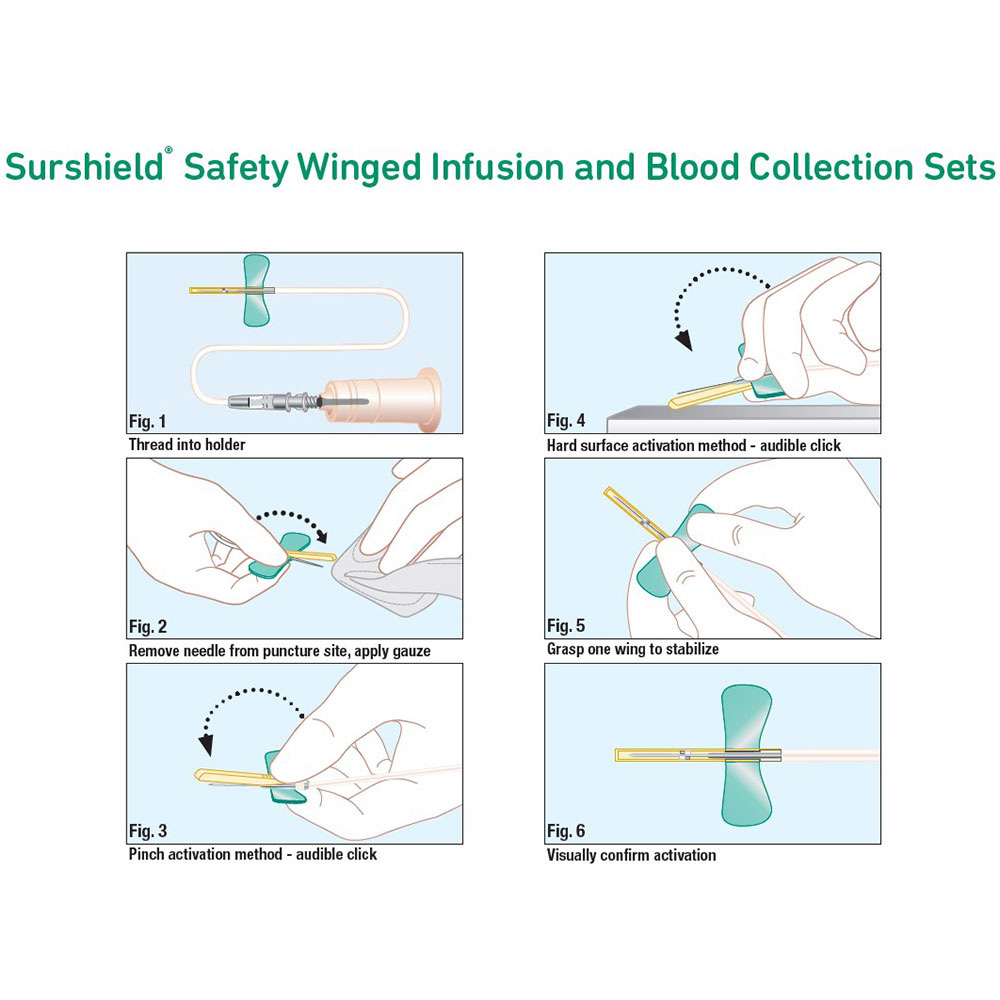 Surshield® Safety Winged Infusion and Blood Collection Sets

Fig. 1
Thread into holder

Fig. 2
Remove needle from puncture site, apply gauze

Fig. 3
Pinch activation method - audible click

Fig. 4
Hard surface activation method - audible click

Fig. 5
Grasp one wing to stabilize

Fig. 6
Visually confirm activation